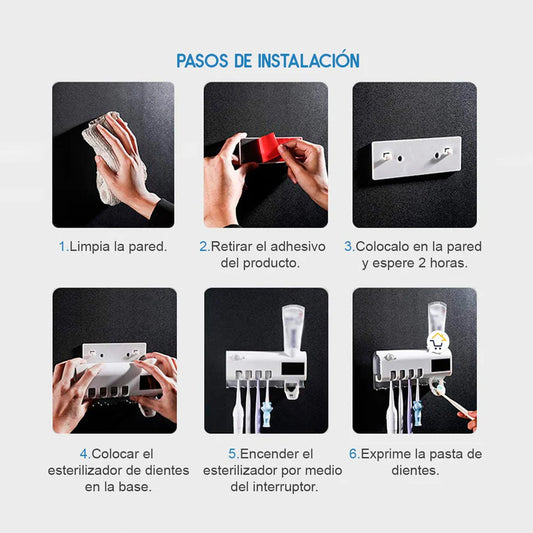 PASOS DE INSTALACIÓN

1.Limpia la pared.

2.Retirar el adhesivo del producto.

3.Colocalo en la pared y espere 2 horas.

4.Colocar el esterilizador de dientes en la base.

5.Encender el esterilizador por medio del interruptor.

6.Exprime la pasta de dientes.