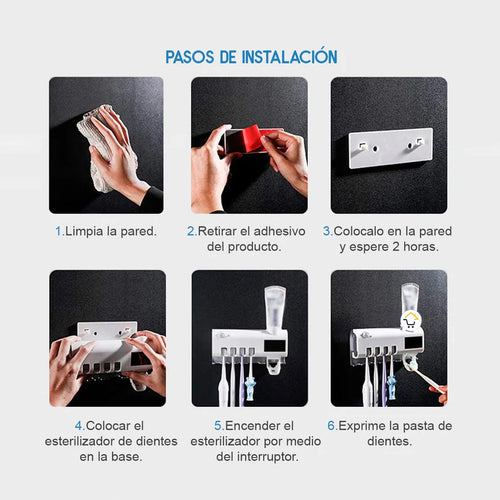 PASOS DE INSTALACIÓN

1.Limpia la pared.

2.Retirar el adhesivo del producto.

3.Colocalo en la pared y espere 2 horas.

4.Colocar el esterilizador de dientes en la base.

5.Encender el esterilizador por medio del interruptor.

6.Exprime la pasta de dientes.